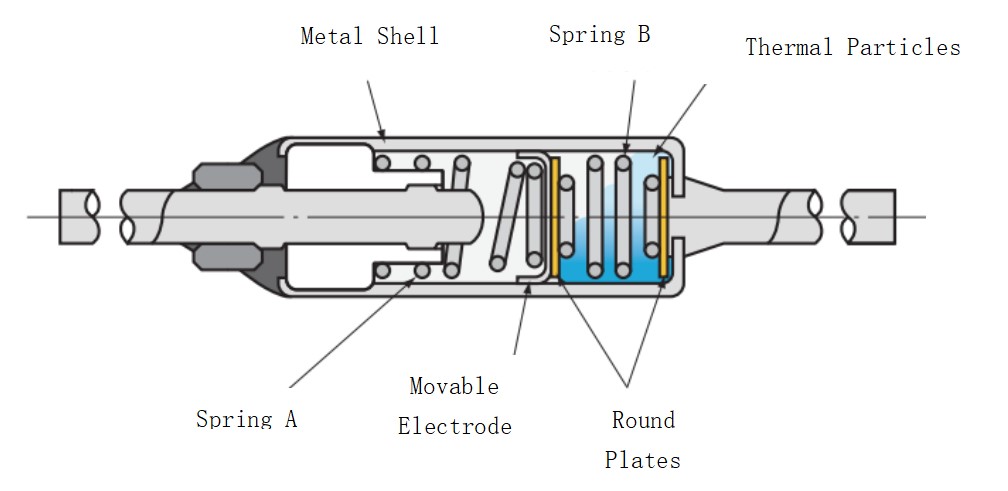 Metal Shell

Spring B

Thermal Particles

Spring A

Movable Electrode

Round Plates